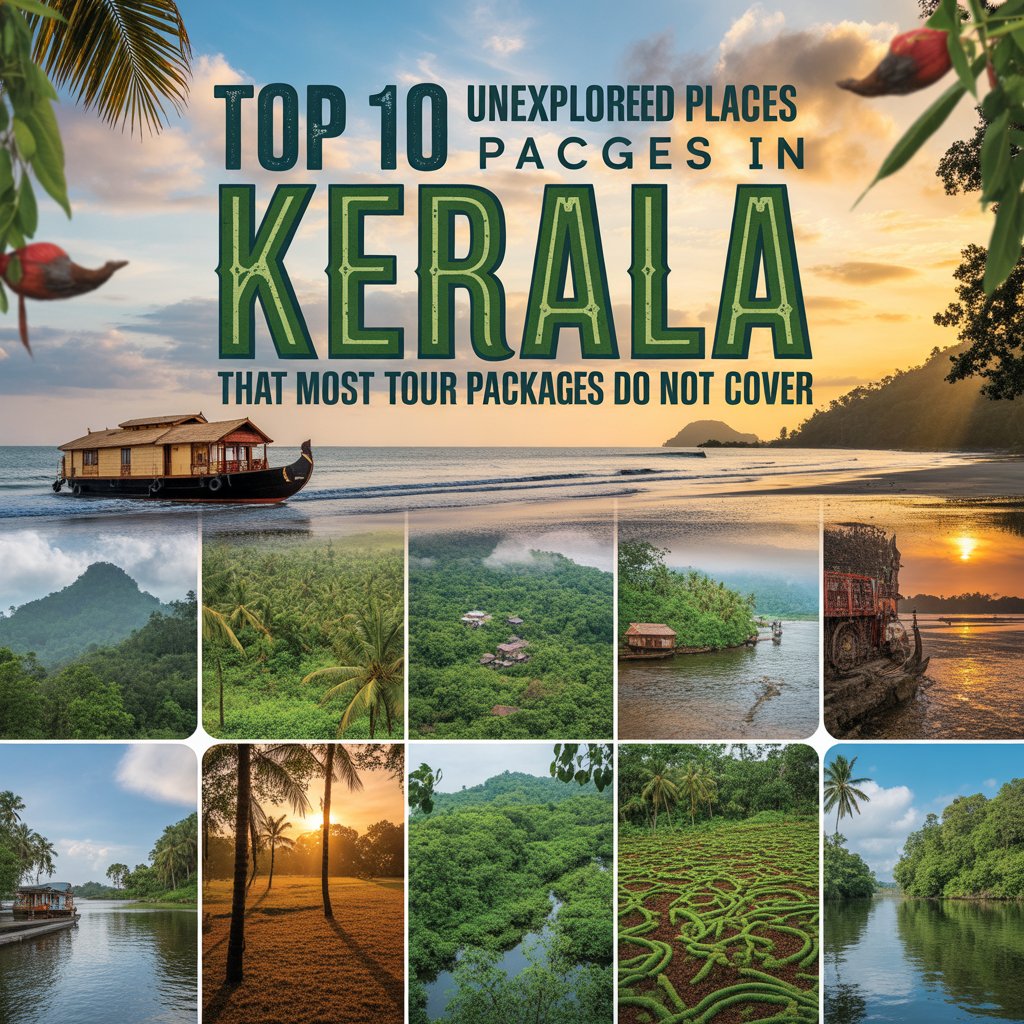 TOP 10 UNEXPLOREED PLACES PACGES IN KERALA THAT MOST TOUR PACKAGES DO NOT COVER